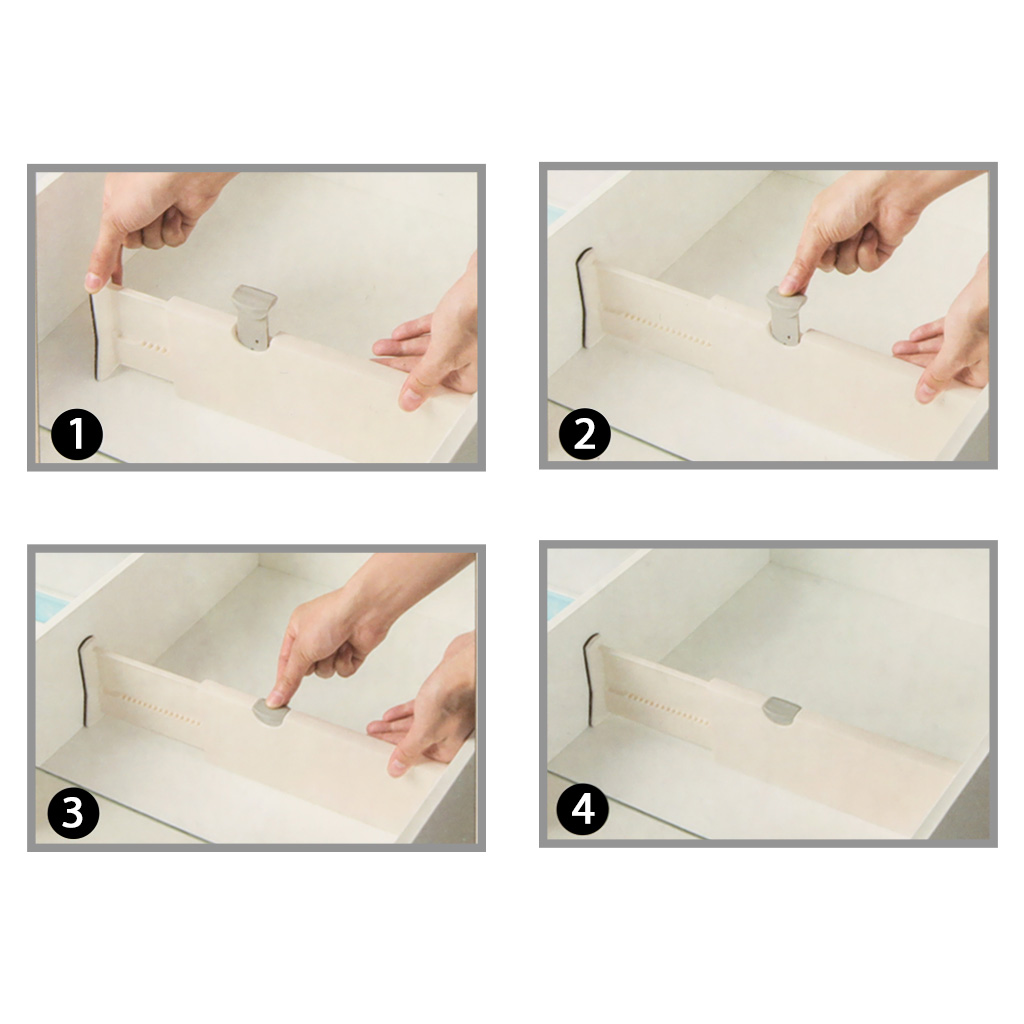 1

2

3

4