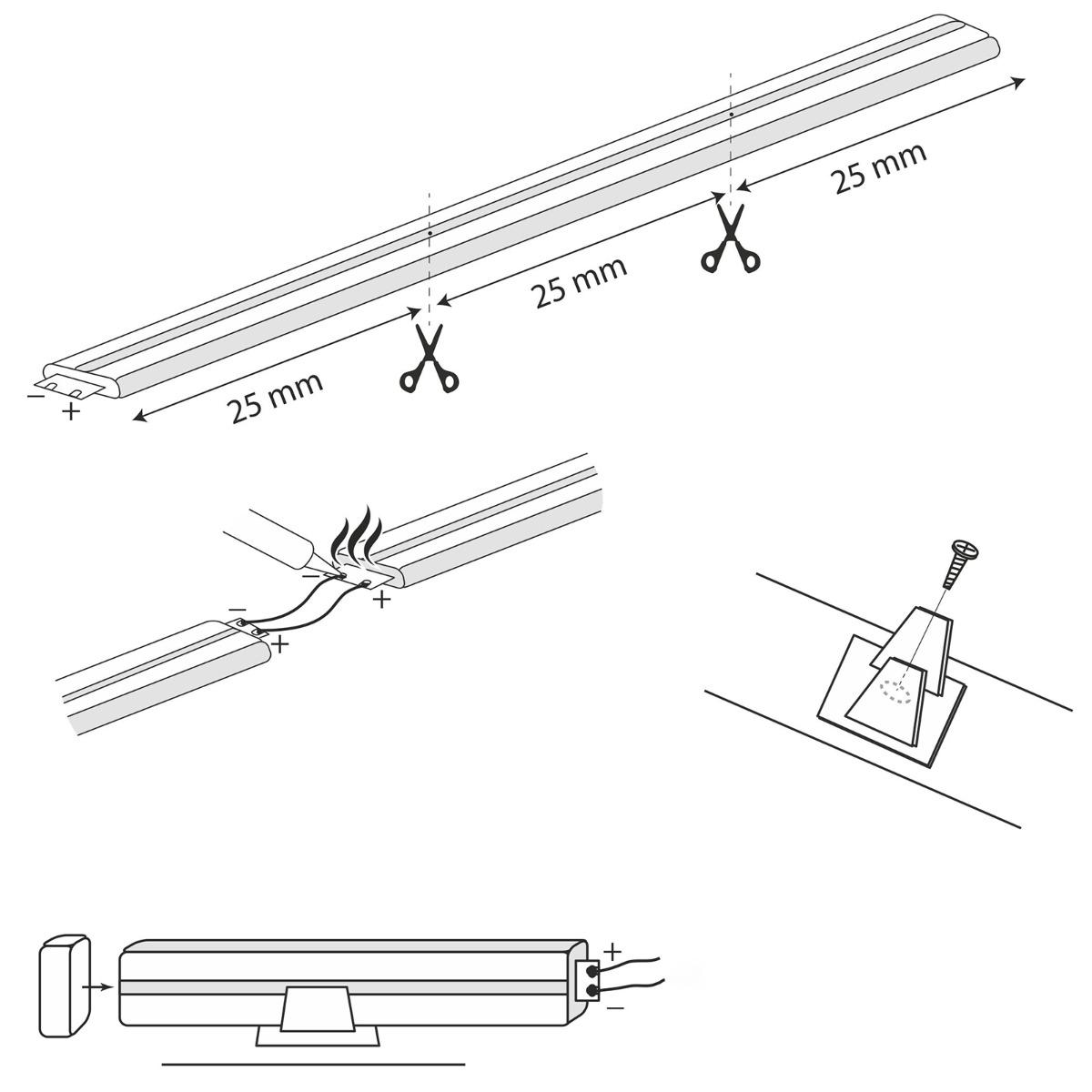 25 mm

25 mm

25 mm

−
+

−
+
−
+

+
−