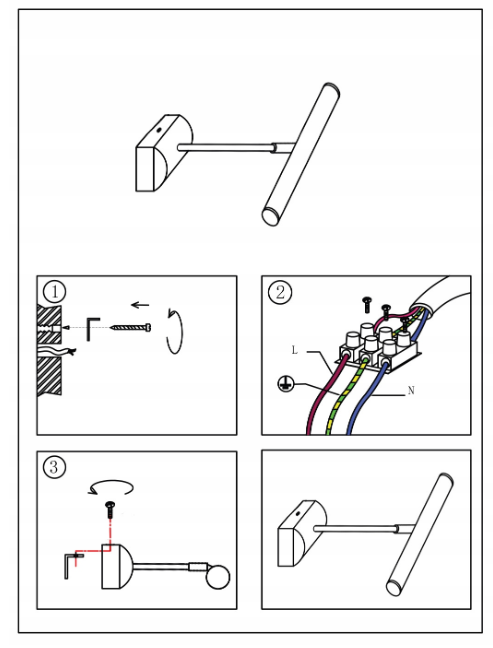 1

2

L

N

3