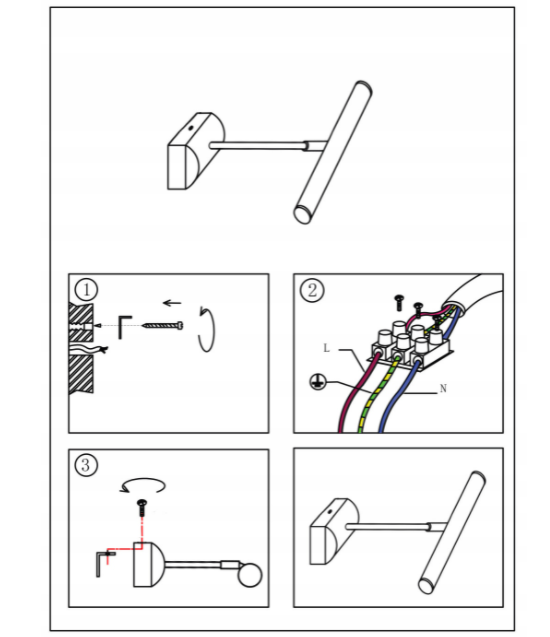 ①

②

L

N

③